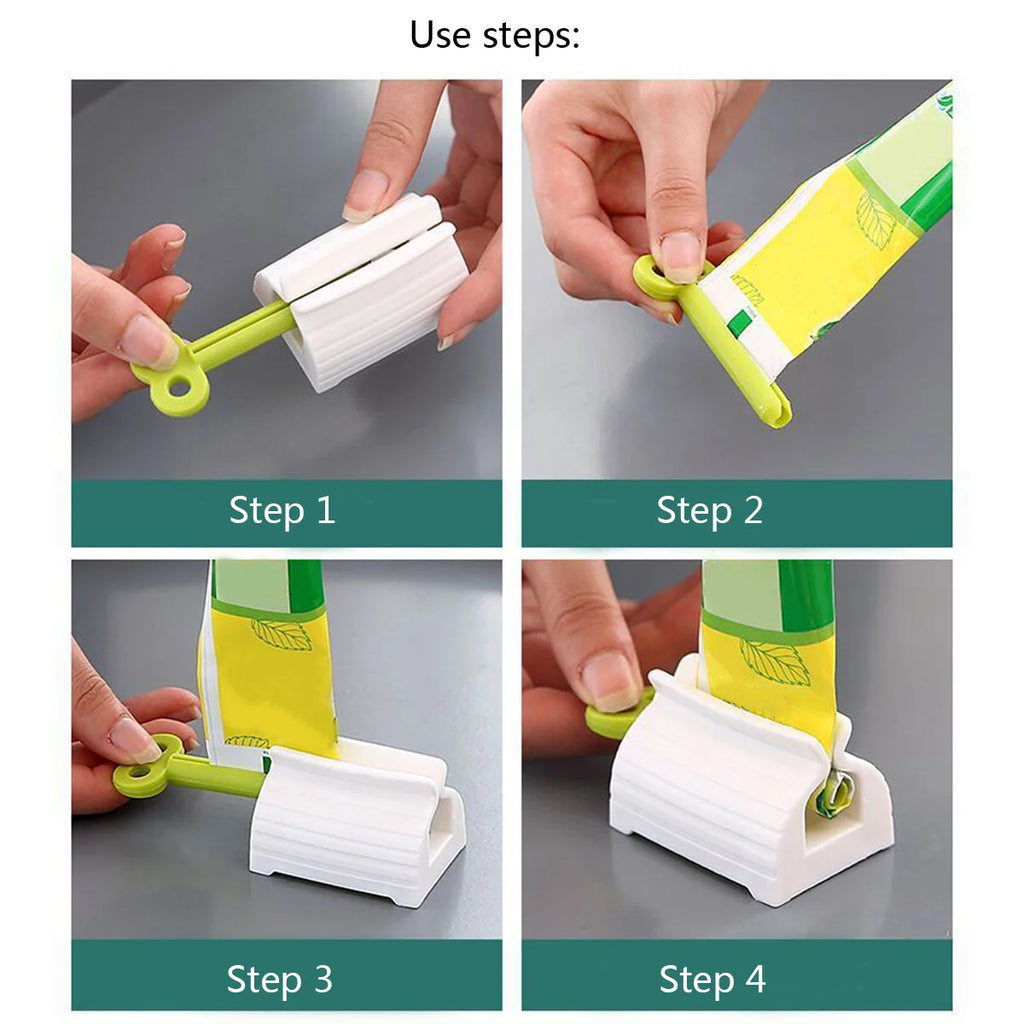 Use steps:

Step 1

Step 2

Step 3

Step 4